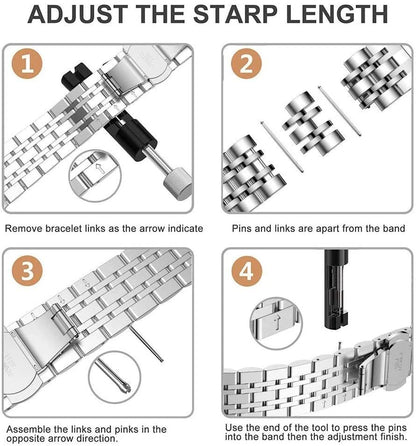 ADJUST THE STARP LENGTH

1

Remove bracelet links as the arrow indicate

2

Pins and links are apart from the band

3

Assemble the links and pinks in the opposite arrow direction.

4

Use the end of the tool to press the pins into the band then the adjustment finish.